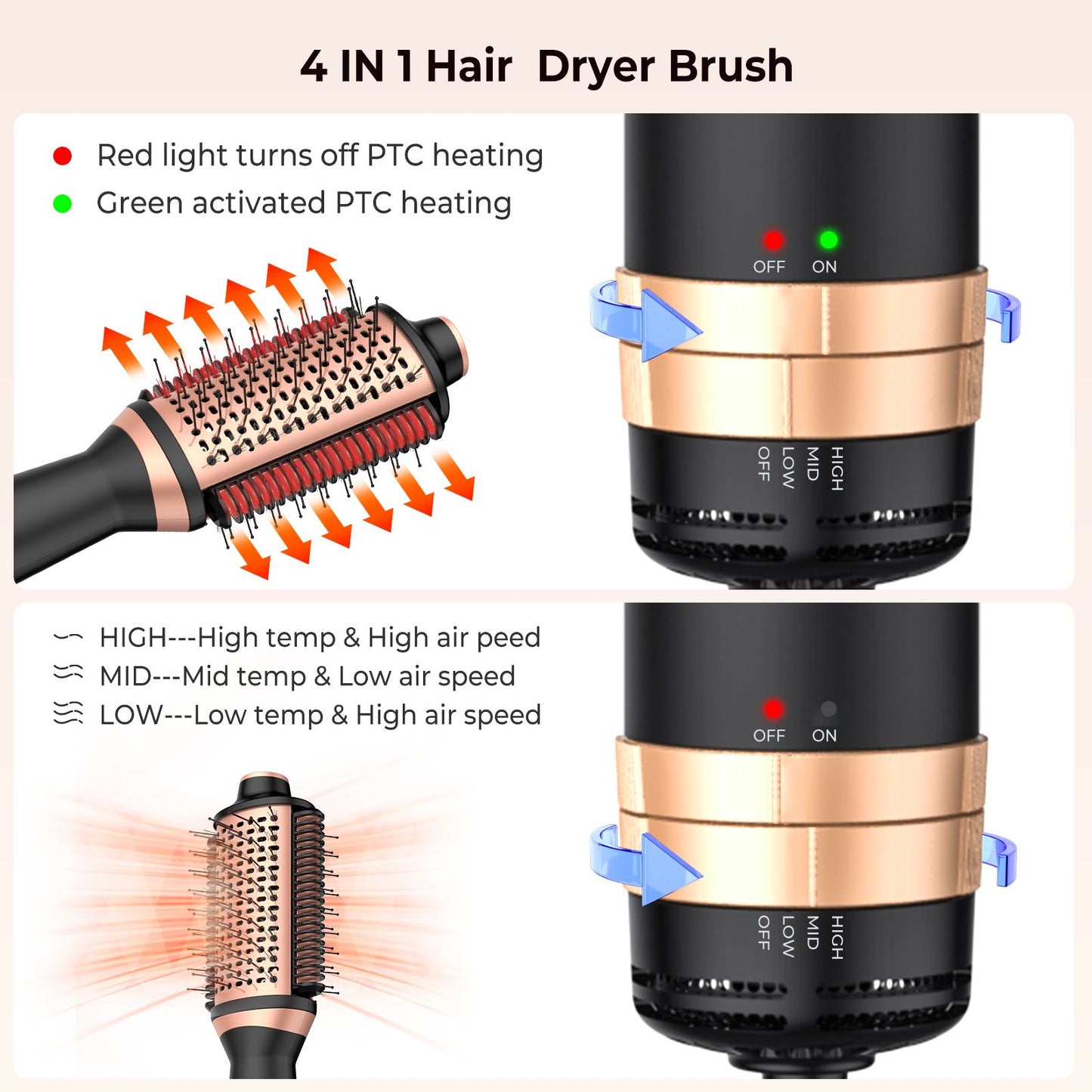 4 IN 1 Hair Dryer Brush

Red light turns off PTC heating
Green activated PTC heating

OFF ON

OFF LOW MID HIGH

HIGH---High temp & High air peed
MID---Mid temp & Low air speed
LOW---Low temp & High air speed

OFF ON

OFF LOW MID HIGH